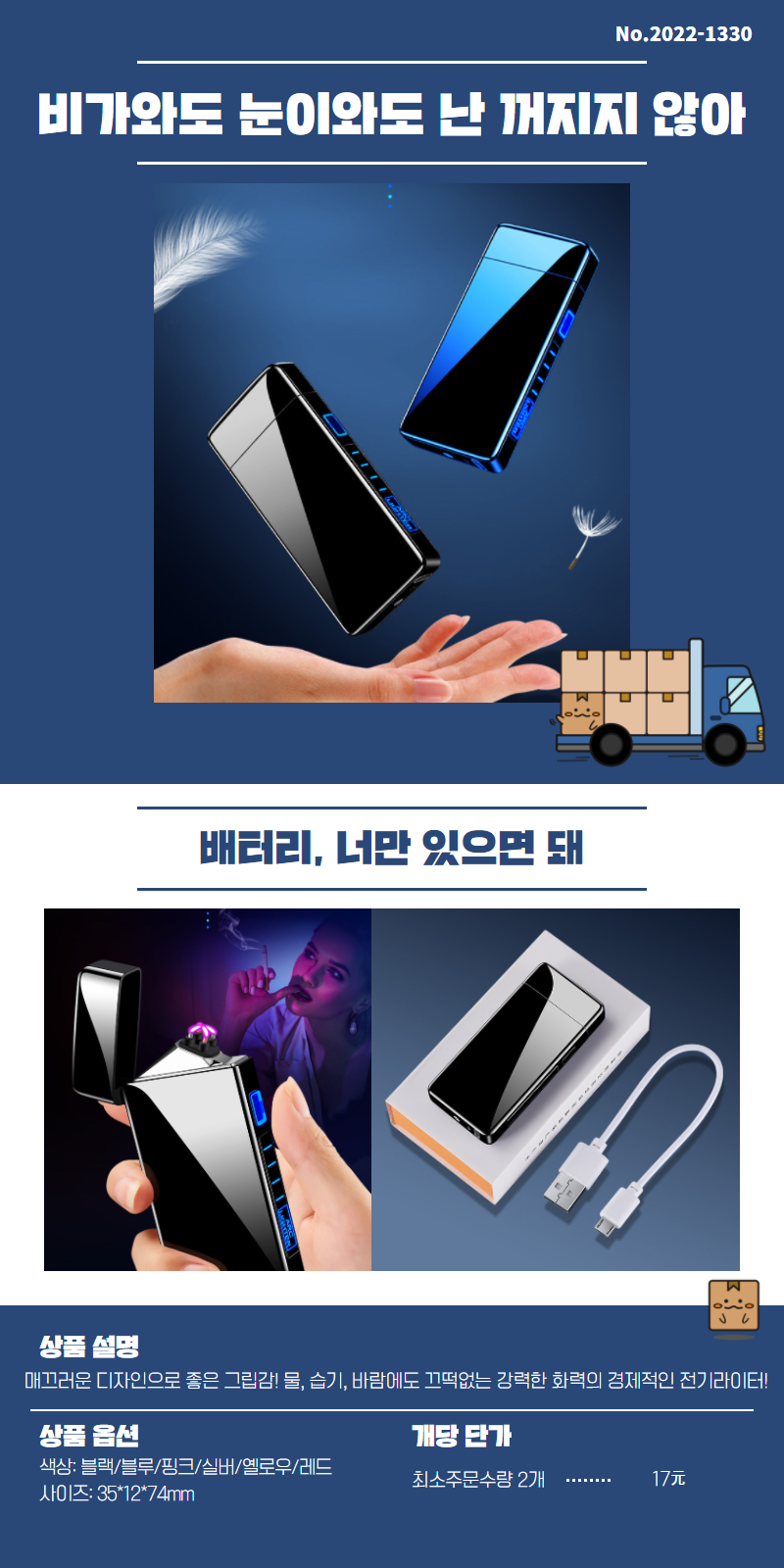 No.2022-1330

비가와도 눈이와도 난 꺼지지 않아

배터리, 너만 있으면 돼

상품 설명

매끄러운 디자인으로 좋은 그립감! 물, 습기, 바람에도 끄떡없는 강력한 화력의 경제적인 전기라이터!

상품 옵션

색상: 블랙/블루/핑크/실버/옐로우/레드

사이즈: 35*12*74mm

개당 단가

최소주문수량 2개 ········ 17元