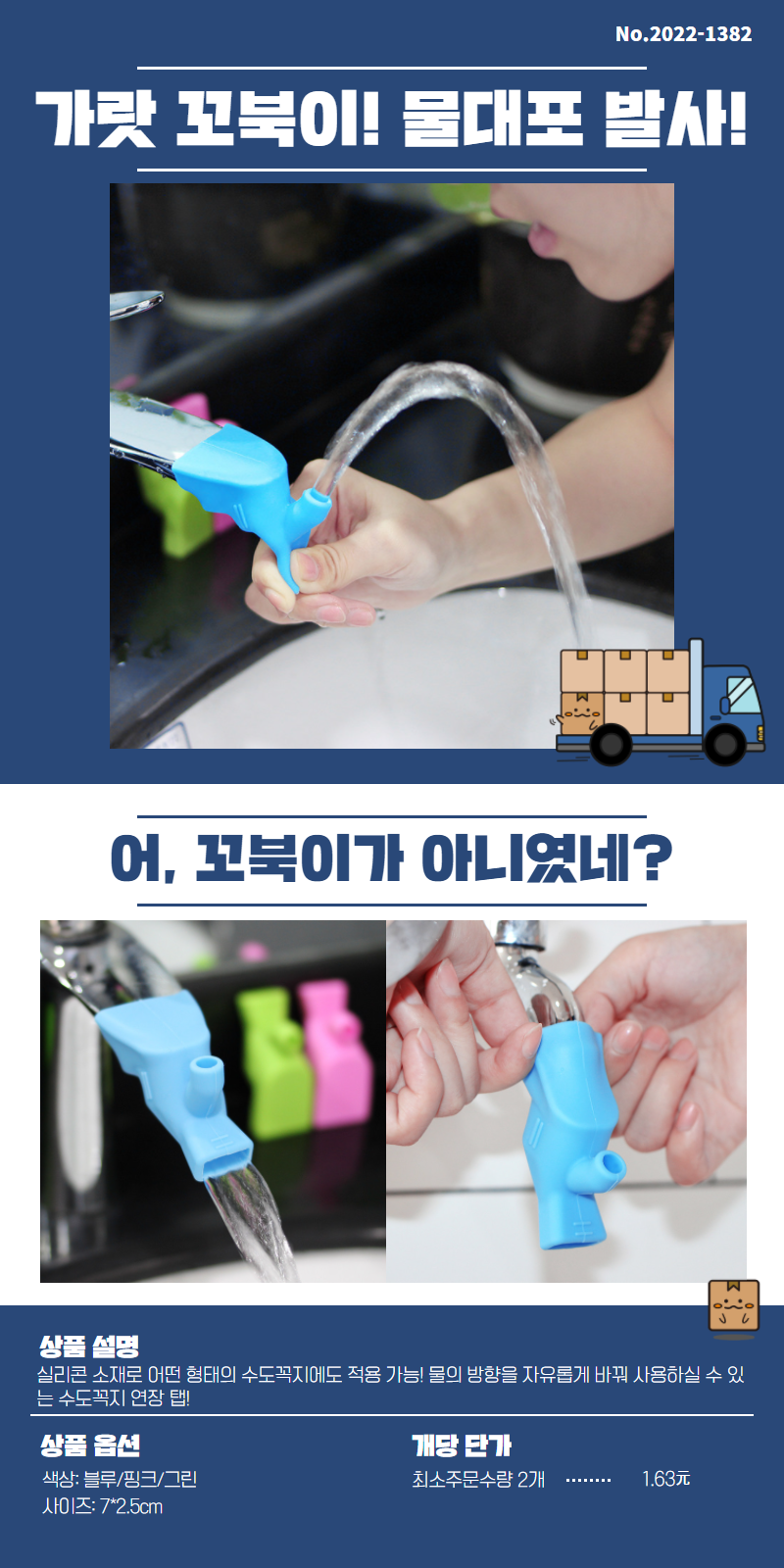 No.2022-1382

가랏 꼬북이! 물대포 발사!

어, 꼬북이가 아니였네?

상품 설명
실리콘 소재로 어떤 형태의 수도꼭지에도 적용 가능! 물의 방향을 자유롭게 바꿔 사용하실 수 있는 수도꼭지 연장 탭!

상품 옵션
색상: 블루/핑크/그린
사이즈: 7*2.5cm

개당 단가
최소주문수량 2개 ········ 1.63元